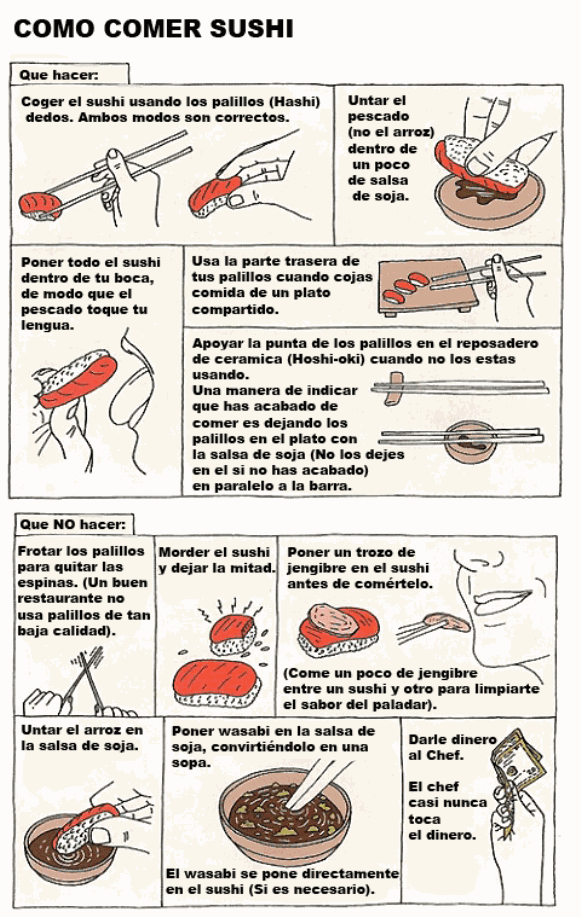 COMO COMER SUSHI

Que hacer:

Coger el sushi usando los palillos (Hashi) dedos. Ambos modos son correctos.

Untar el pescado (no el arroz) dentro de un poco de salsa de soja.

Poner todo el sushi dentro de tu boca, de modo que el pescado toque tu lengua.

Usa la parte trasera de tus palillos cuando cojas comida de un plato compartido.

Apoyar la punta de los palillos en el reposadero de ceramica (Hoshi-oki) cuando no los estas usando.
Una manera de indicar que has acabado de comer es dejando los palillos en el plato con la salsa de soja (No los dejes en el si no has acabado) en paralelo a la barra.

Que NO hacer:

Frotar los palillos para quitar las espinas. (Un buen restaurante no usa palillos de tan baja calidad).

Morder el sushi y dejar la mitad.

Poner un trozo de jengibre en el sushi antes de comértelo.

(Come un poco de jengibre entre un sushi y otro para limpiarte el sabor del paladar).

Untar el arroz en la salsa de soja.

Poner wasabi en la salsa de soja, convirtiéndolo en una sopa.

El wasabi se pone directamente en el sushi (Si es necesario).

Darle dinero al Chef.

El chef casi nunca toca el dinero.